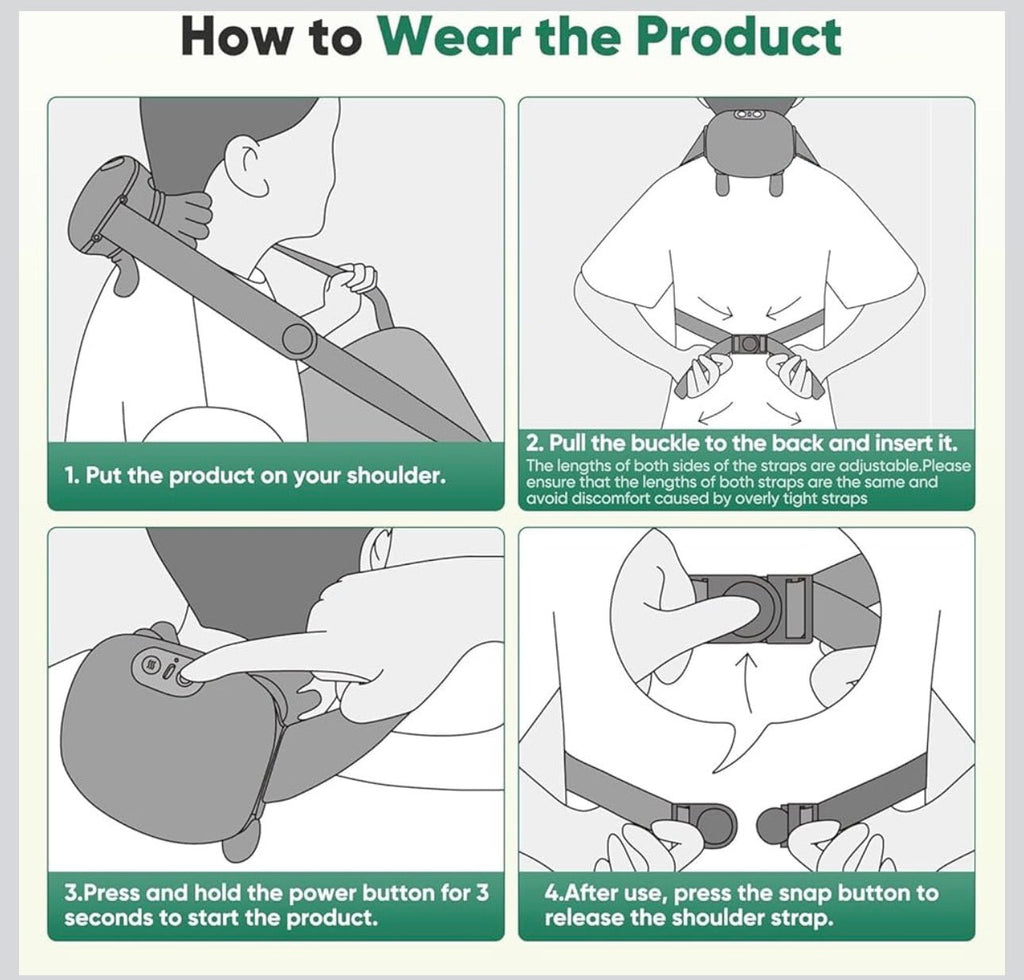 How to Wear the Product

1. Put the product on your shoulder.

2. Pull the buckle to the back and insert it.
The lengths of both sides of the straps are adjustable.Please ensure that the lengths of both straps are the same and avoid discomfort caused by overly tight straps

3.Press and hold the power button for 3 seconds to start the product.

4.After use, press the snap button to release the shoulder strap.